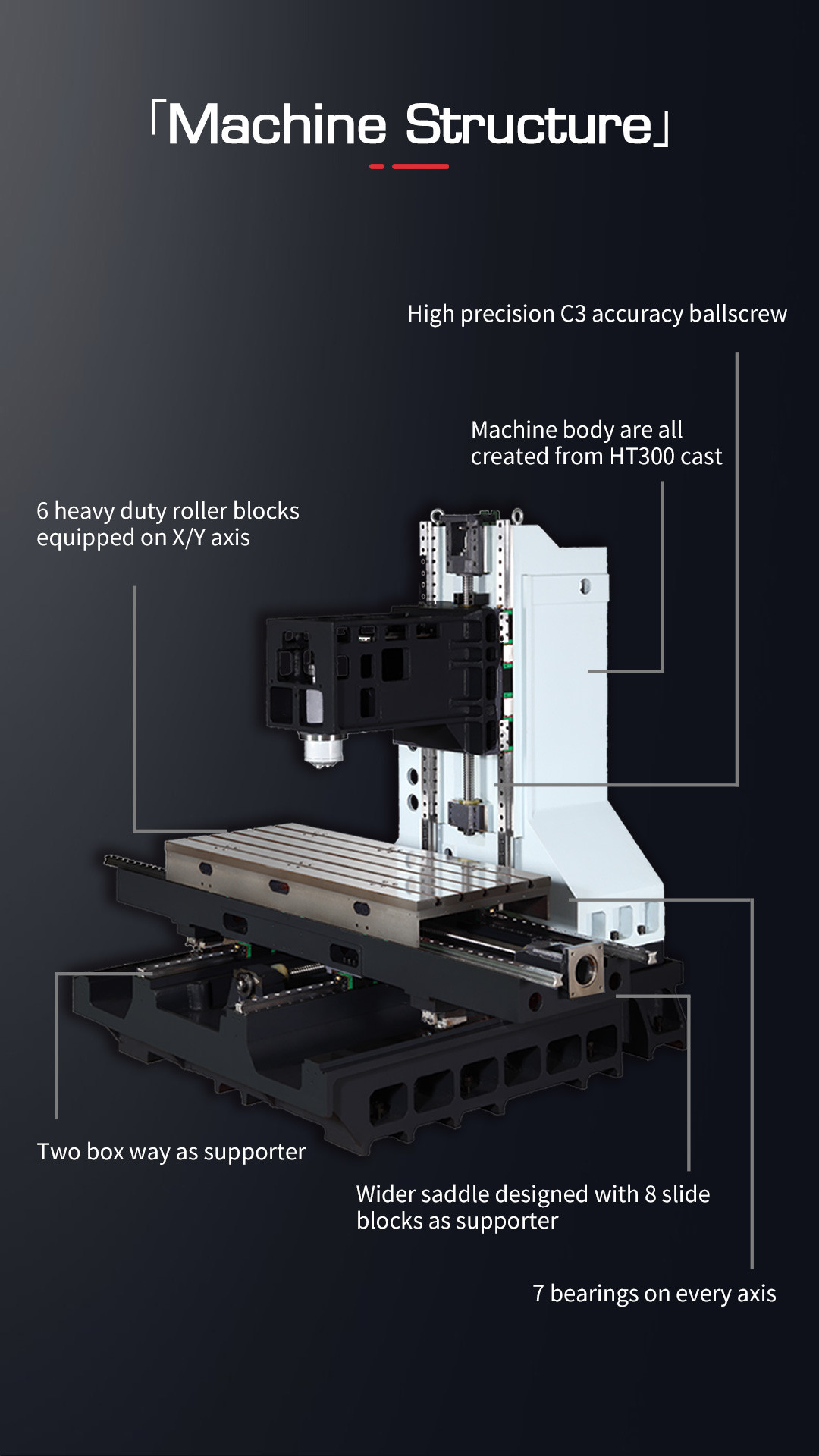 「Machine Structure」

High precision C3 accuracy ballscrew

Machine body are all created from HT300 cast

6 heavy duty roller blocks equipped on X/Y axis

Two box way as supporter

Wider saddle designed with 8 slide blocks as supporter

7 bearings on every axis